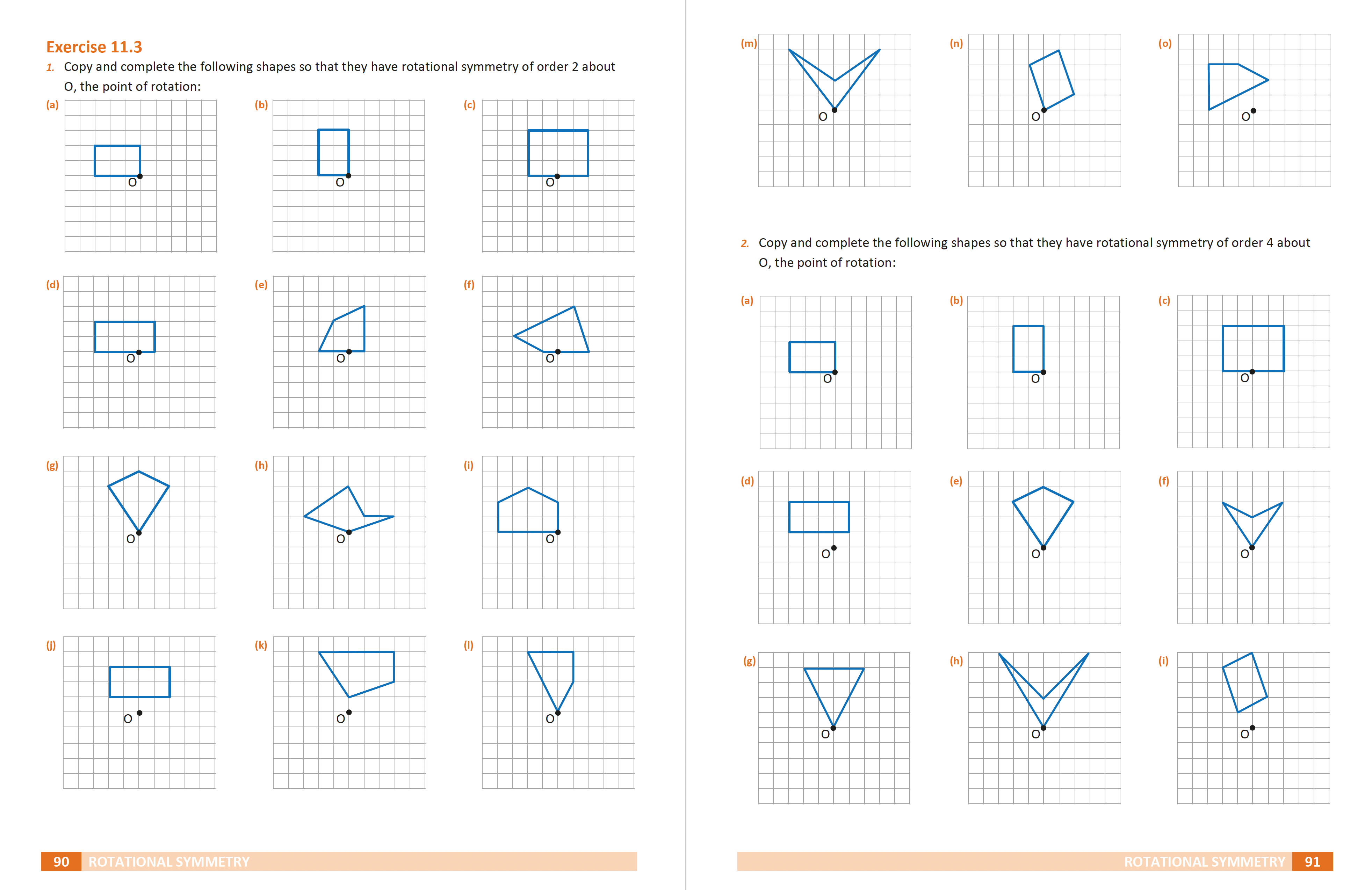 Exercise 11.3

1. Copy and complete the following shapes so that they have rotational symmetry of order 2 about O, the point of rotation:

(a) O

(b) O

(c) O

(d) O

(e) O

(f) O

(g) O

(h) O

(i) O

(j) O

(k) O

(l) O

90 ROTATIONAL SYMMETRY

(m) O

(n) O

(o) O

2. Copy and complete the following shapes so that they have rotational symmetry of order 4 about O, the point of rotation:

(a) O

(b) O

(c) O

(d) O

(e) O

(f) O

(g) O

(h) O

(i) O

ROTATIONAL SYMMETRY 91